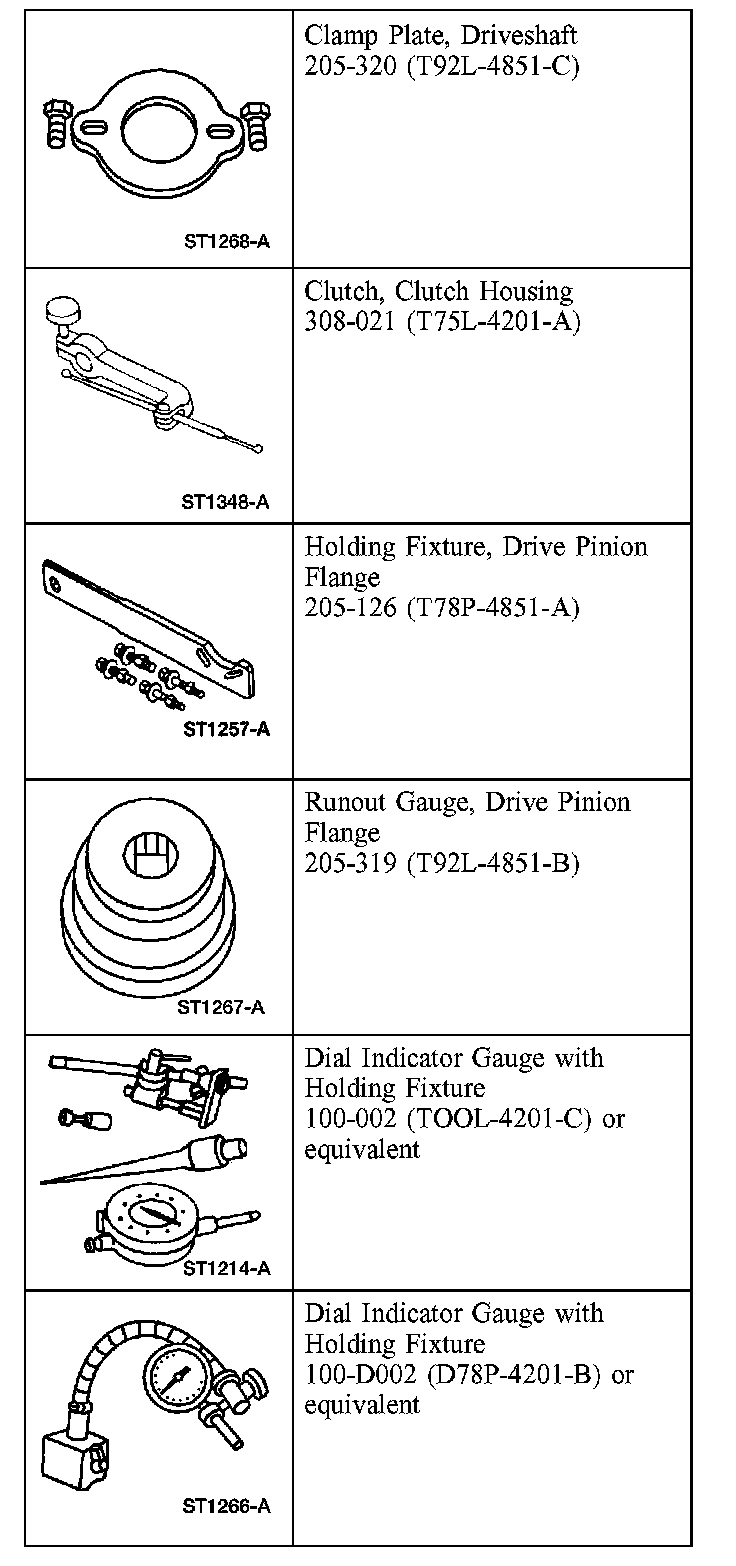 | | |
|---|---|
| ST1268-A | Clamp Plate, Driveshaft 205-320 (T92L-4851-C) |
| ST1348-A | Clutch, Clutch Housing 308-021 (T75L-4201-A) |
| ST1257-A | Holding Fixture, Drive Pinion Flange 205-126 (T78P-4851-A) |
| ST1267-A | Runout Gauge, Drive Pinion Flange 205-319 (T92L-4851-B) |
| ST1214-A | Dial Indicator Gauge with Holding Fixture 100-002 (TOOL-4201-C) or equivalent |
| ST1266-A | Dial Indicator Gauge with Holding Fixture 100-D002 (D78P-4201-B) or equivalent |