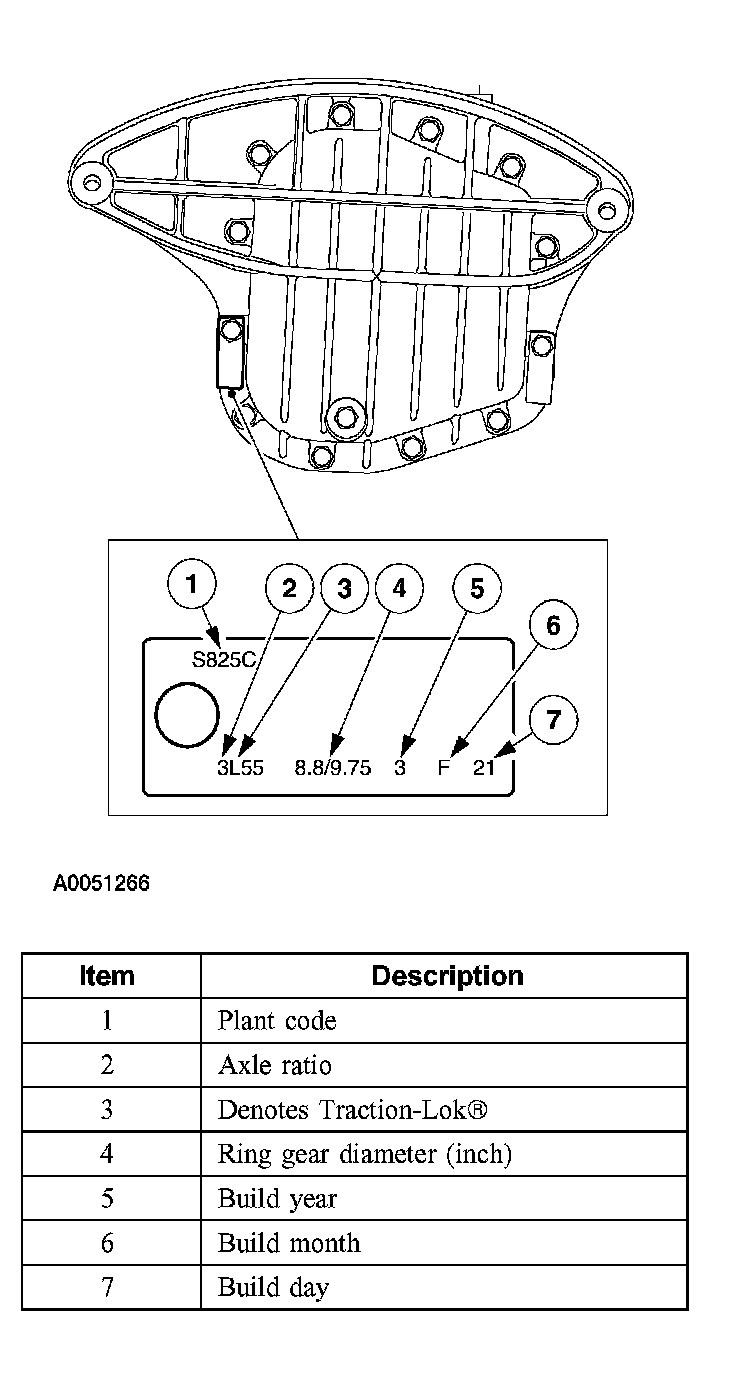 1 2 3 4 5 6 7

S825C

3L55 8.8/9.75 3 F 21

A0051266

| Item | Description |
|---|---|
| 1 | Plant code |
| 2 | Axle ratio |
| 3 | Denotes Traction-Lok® |
| 4 | Ring gear diameter (inch) |
| 5 | Build year |
| 6 | Build month |
| 7 | Build day |