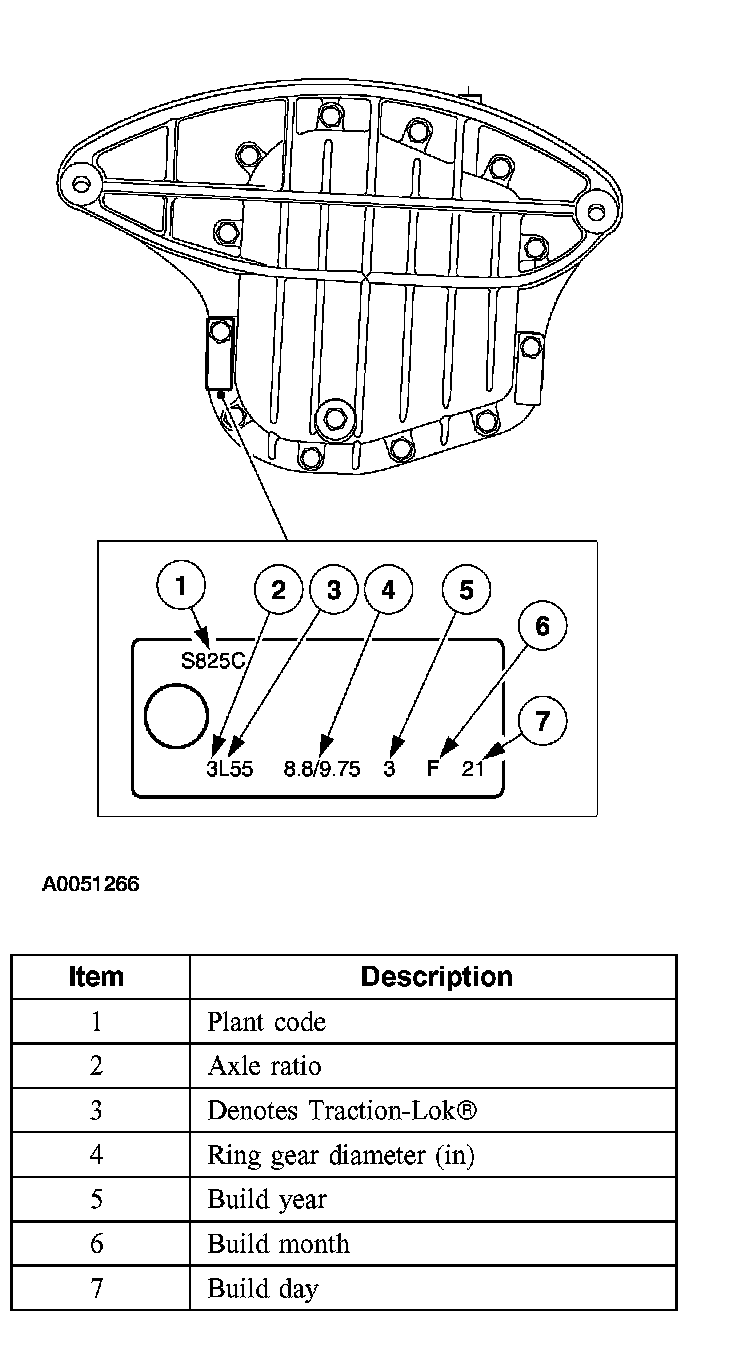 1 2 3 4 5 6 7

S825C

3L55 8.8/9.75 3 F 21

A0051266

| Item | Description |
|---|---|
| 1 | Plant code |
| 2 | Axle ratio |
| 3 | Denotes Traction-Lok® |
| 4 | Ring gear diameter (in) |
| 5 | Build year |
| 6 | Build month |
| 7 | Build day |