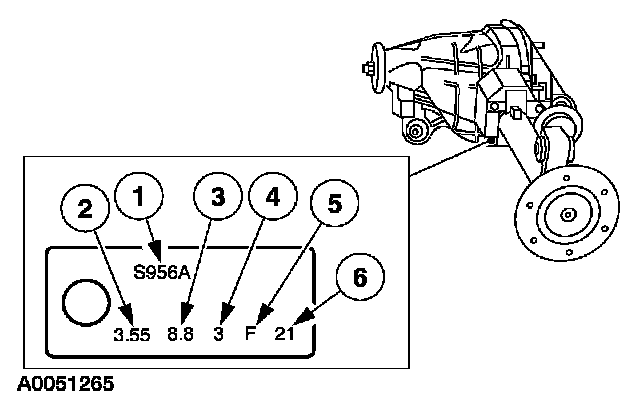 2
1
3
4
5
6
S956A
3.55 8.8 3 F 21
A0051265