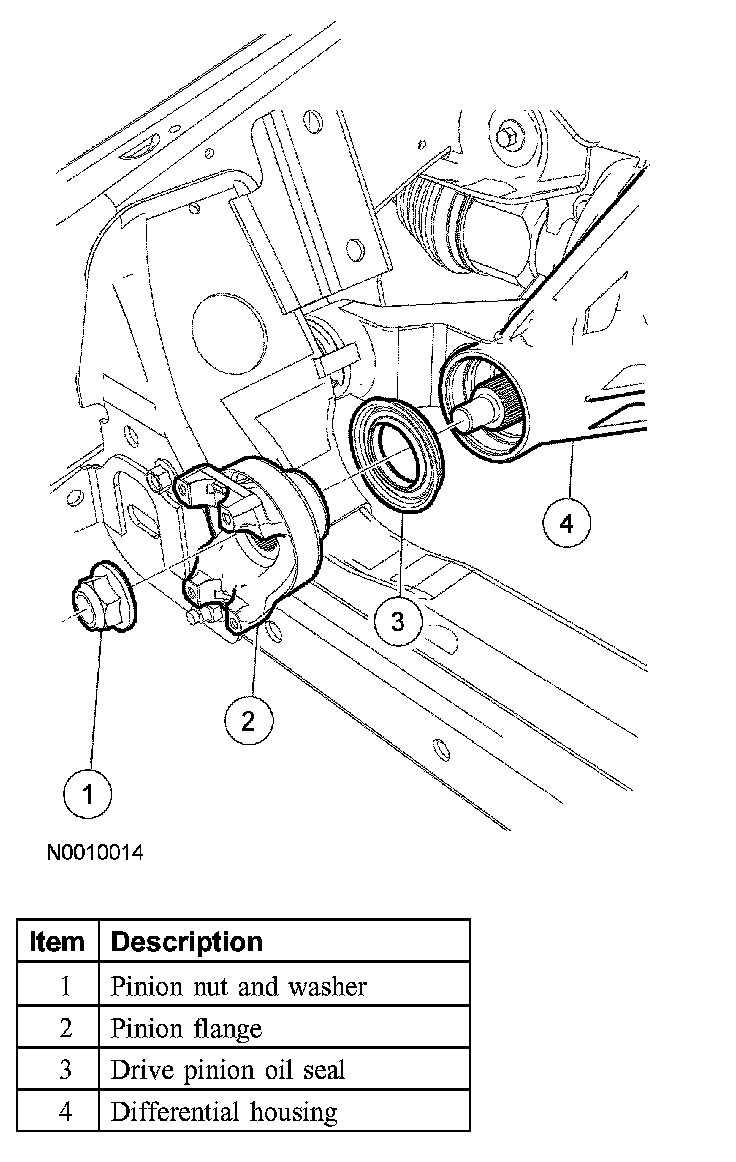 4

3

2

1

N0010014

| Item | Description |
|---|---|
| 1 | Pinion nut and washer |
| 2 | Pinion flange |
| 3 | Drive pinion oil seal |
| 4 | Differential housing |