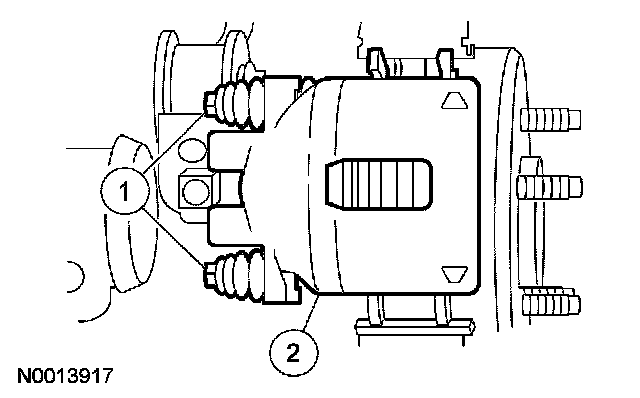 1
2
N0013917