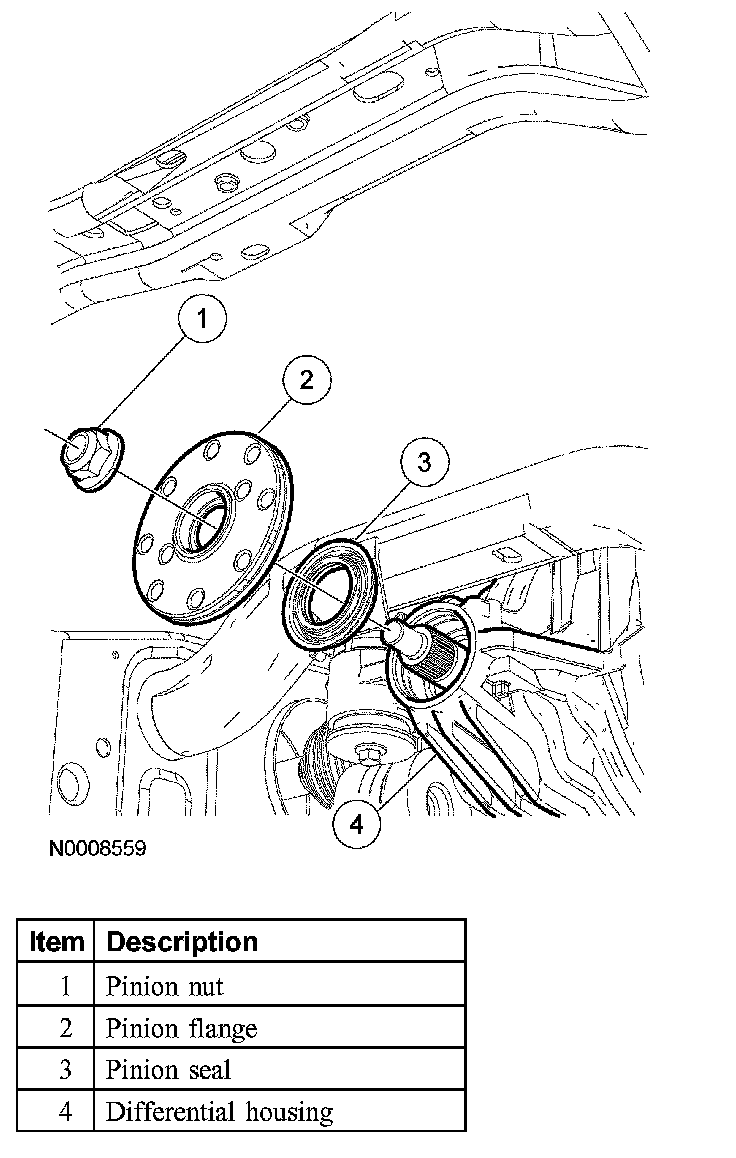 1

2

3

4

N0008559

| Item | Description |
|---|---|
| 1 | Pinion nut |
| 2 | Pinion flange |
| 3 | Pinion seal |
| 4 | Differential housing |