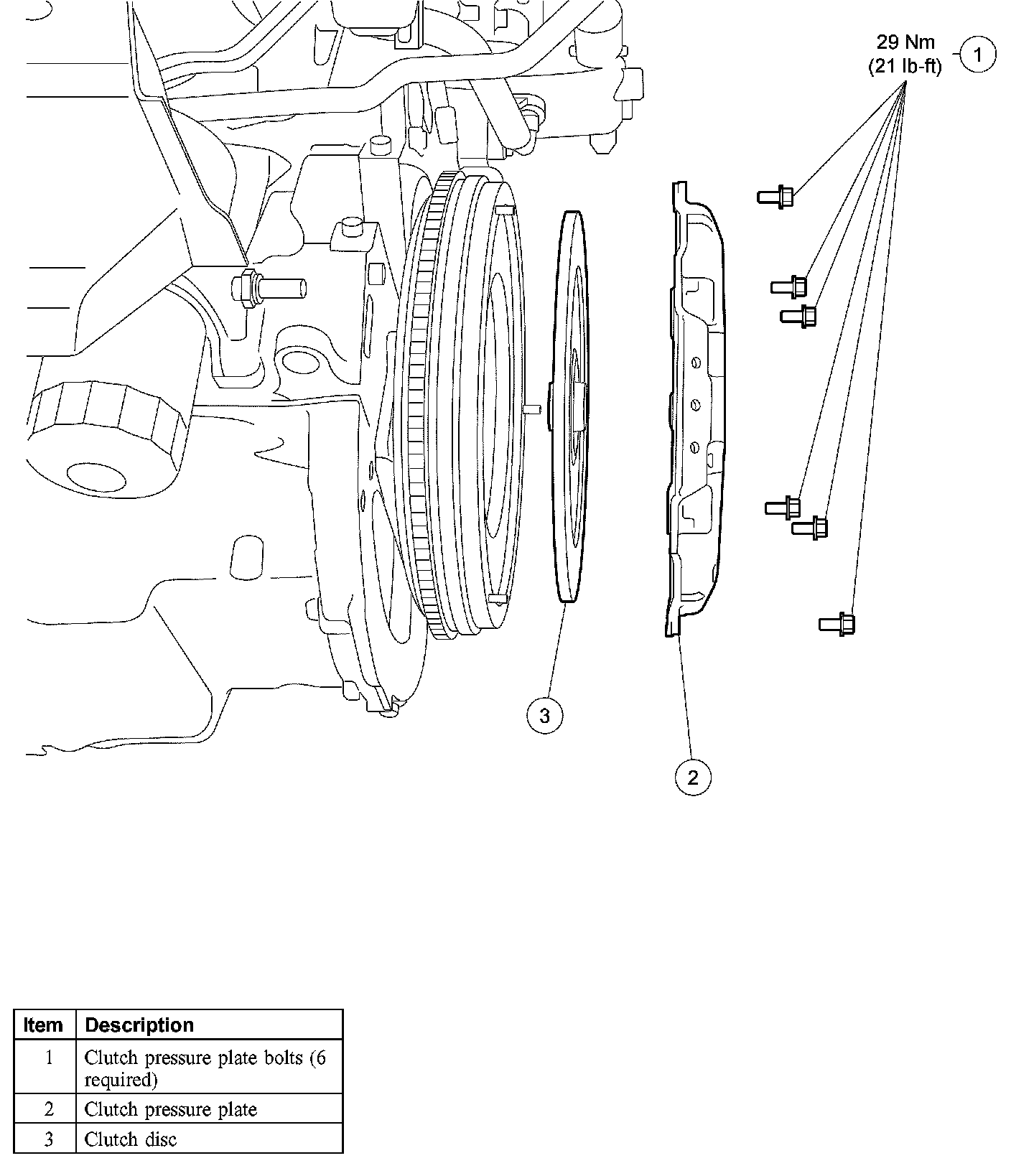 29 Nm
(21 lb-ft)

1

3

2

| Item | Description |
|---|---|
| 1 | Clutch pressure plate bolts (6 required) |
| 2 | Clutch pressure plate |
| 3 | Clutch disc |