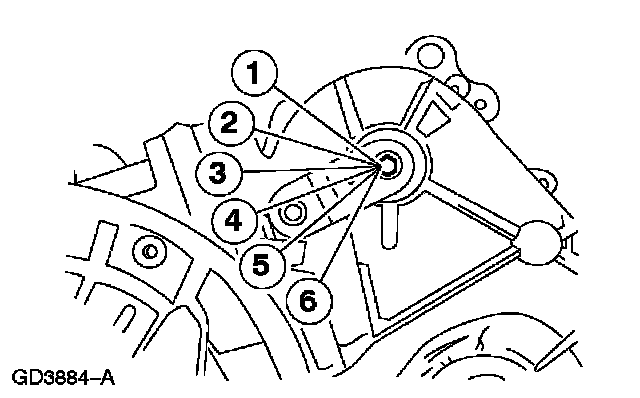 1
2
3
4
5
6
GD3884–A