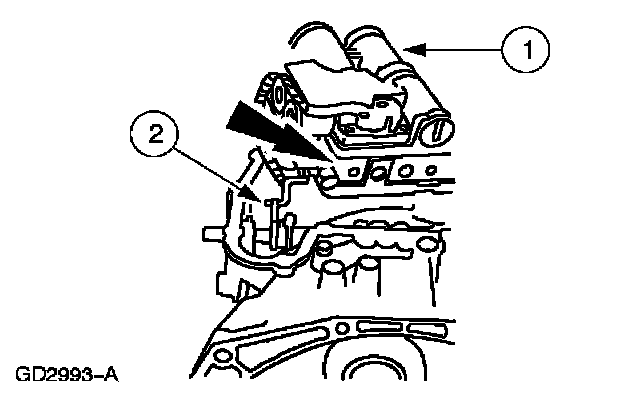 1

2

GD2993-A