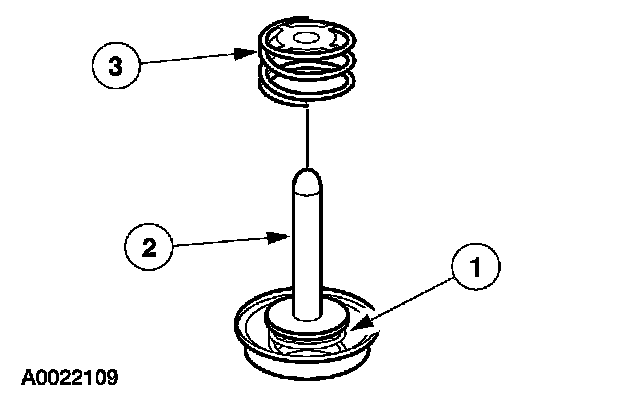 3

2

1

A0022109