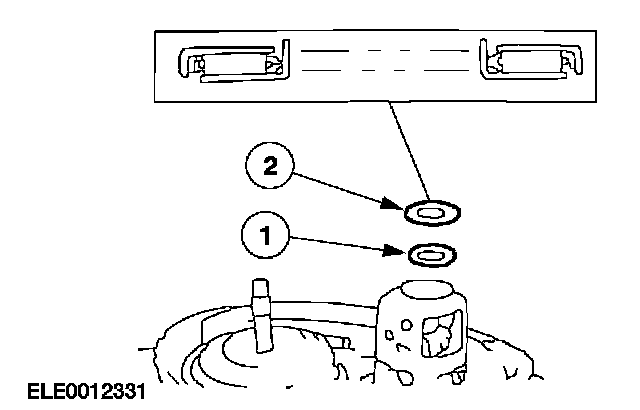 2

1

ELE0012331