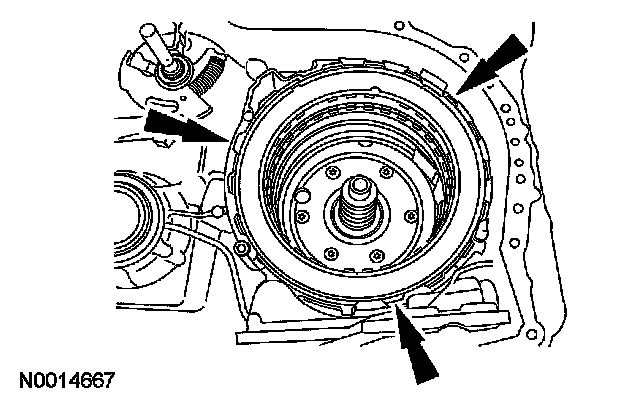 N0014667