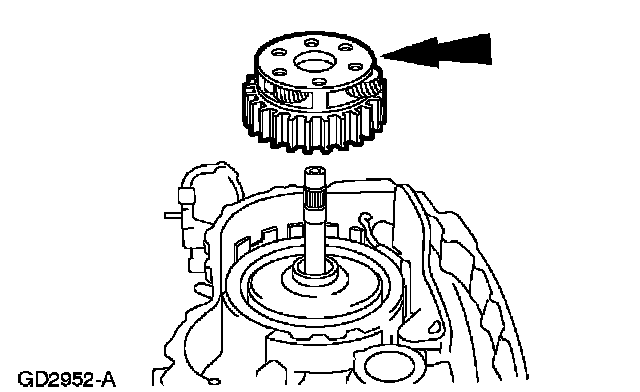 GD2952-A