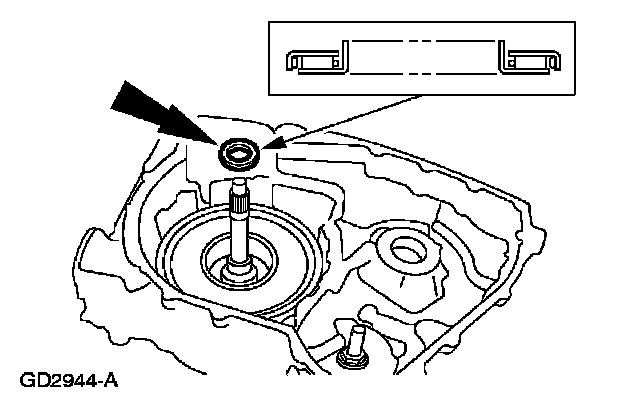 GD2944-A