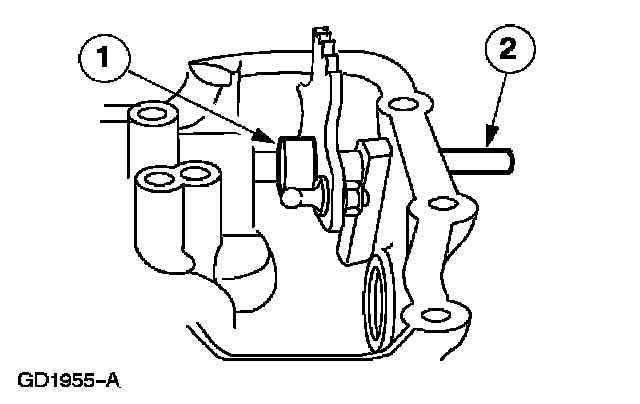 1

2

GD1955-A