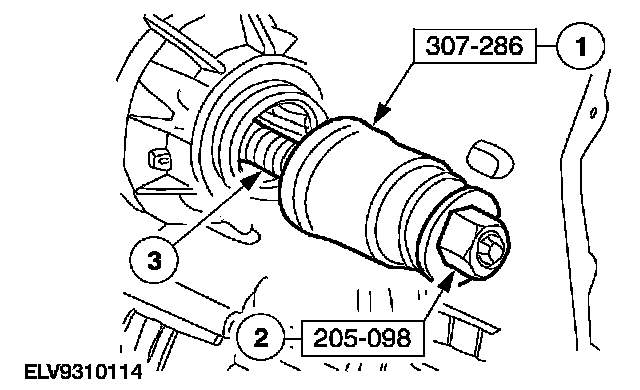 307-286
1
3
2
205-098
ELV9310114