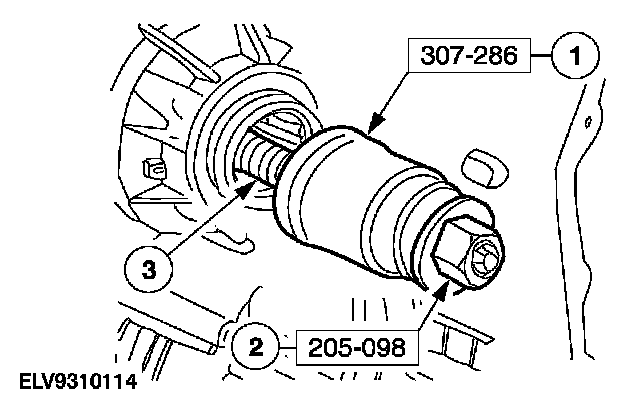 307-286
1
3
2
205-098
ELV9310114