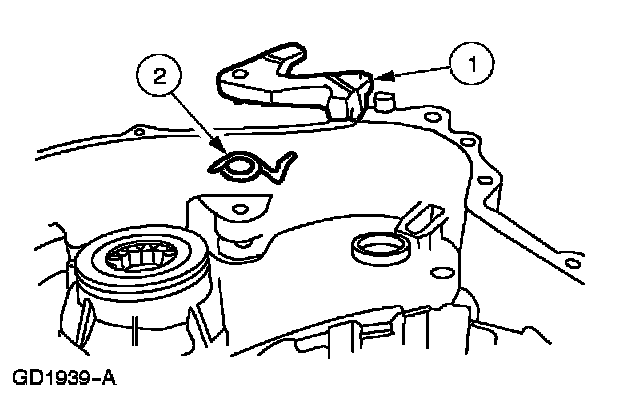 2

1

GD1939-A