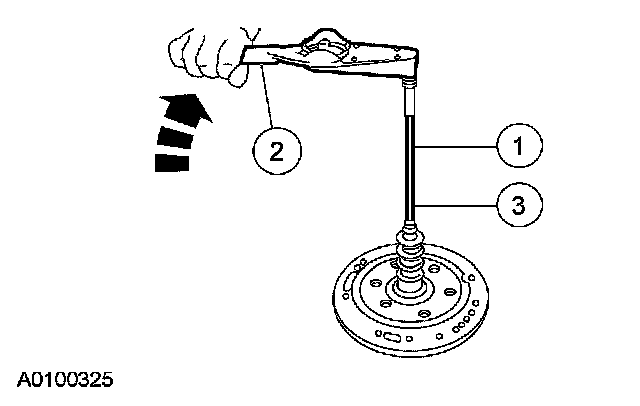 2
1
3
A0100325