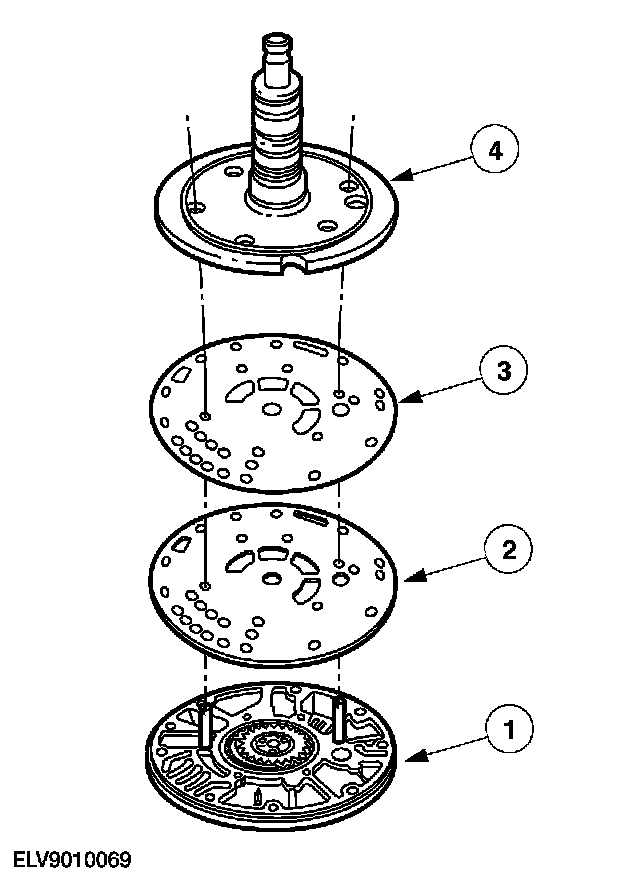 4

3

2

1

ELV9010069