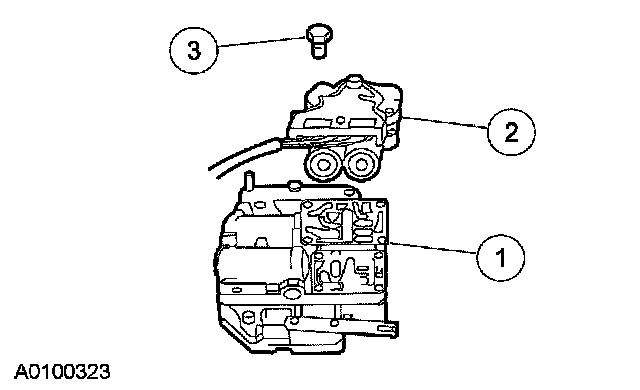 3

2

1

A0100323