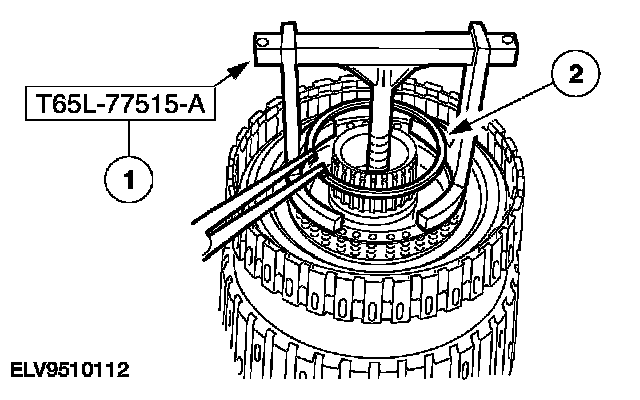 T65L-77515-A

1

2

ELV9510112