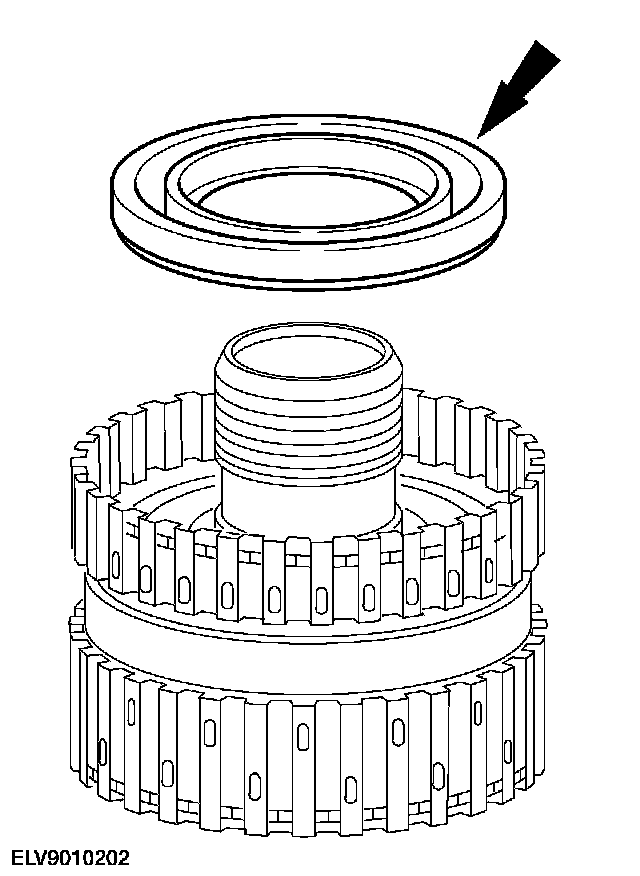 ELV9010202