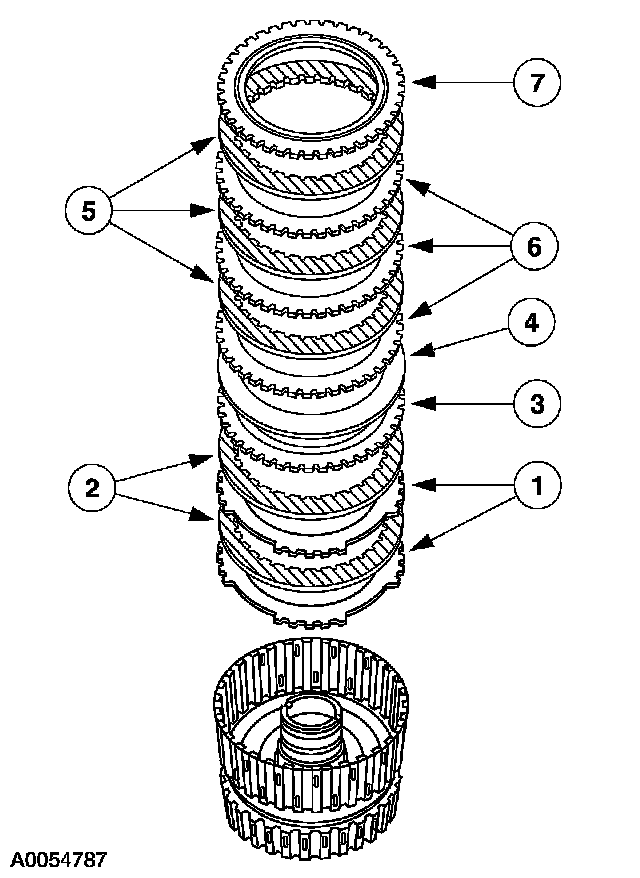 7
5
6
4
3
2
1
A0054787