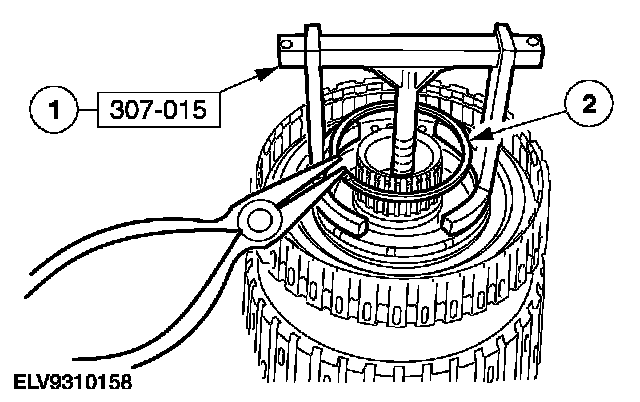 1 307-015
2
ELV9310158