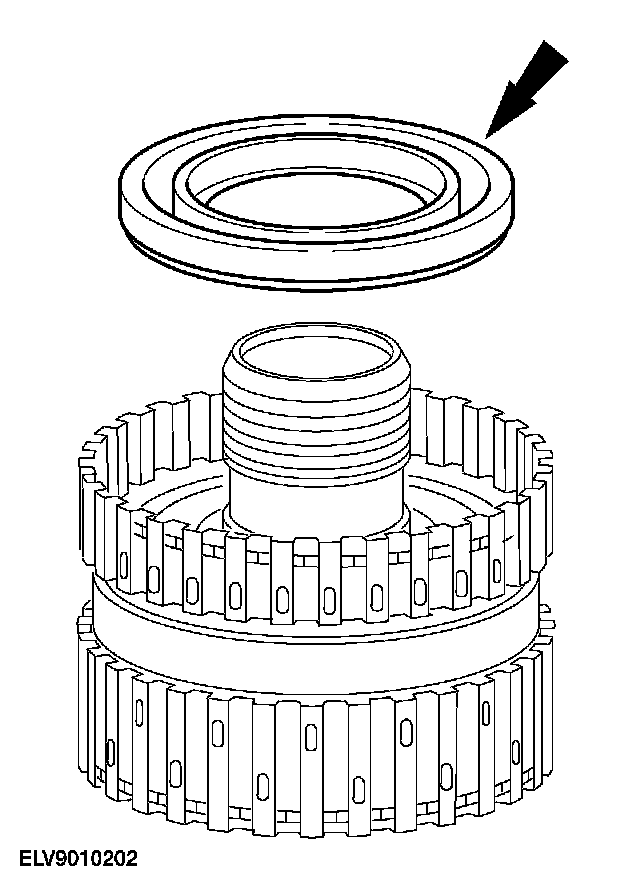 ELV9010202