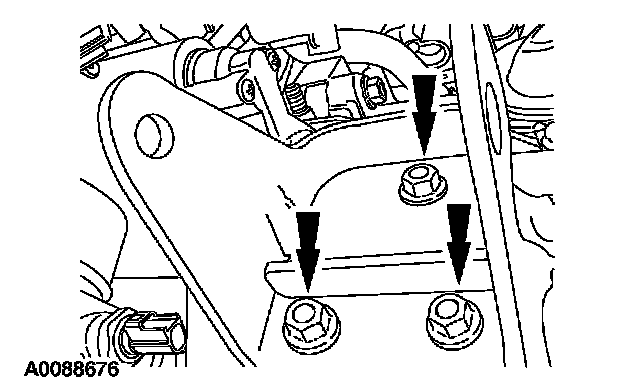 A0088676