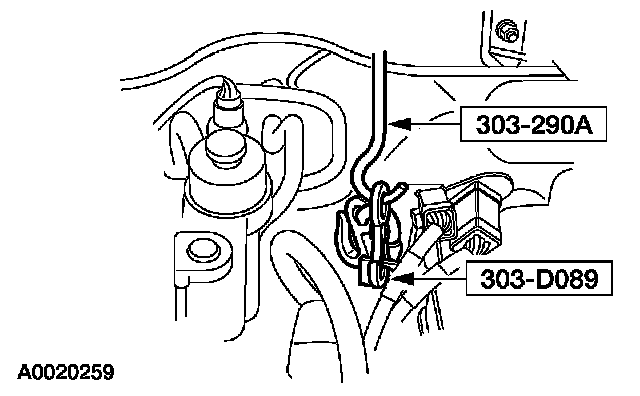 303-290A

303-D089

A0020259