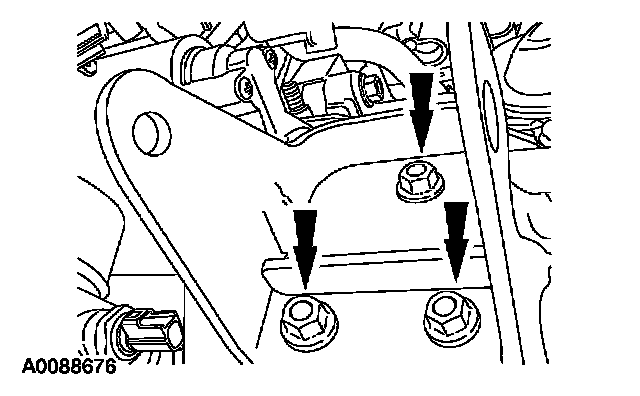 A0088676