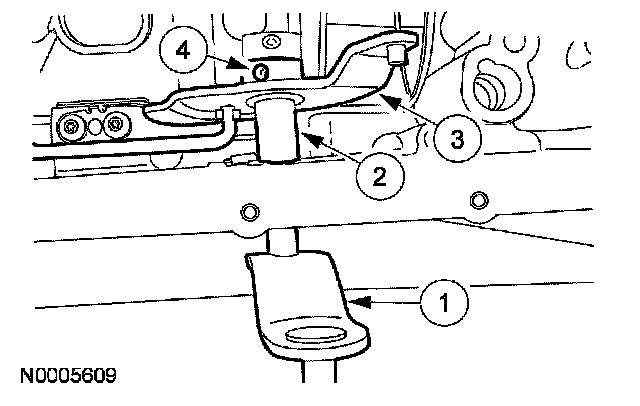 4
3
2
1
N0005609