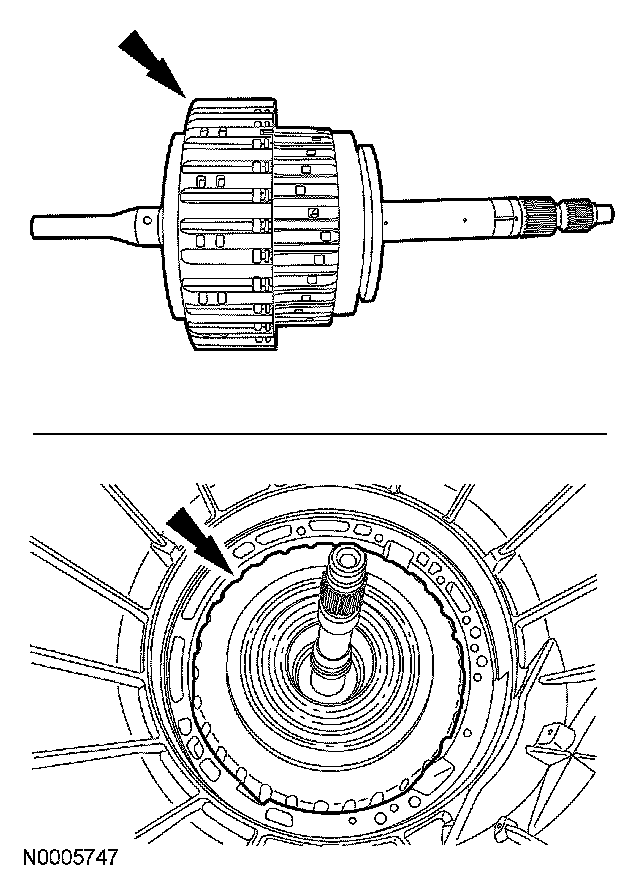 N0005747