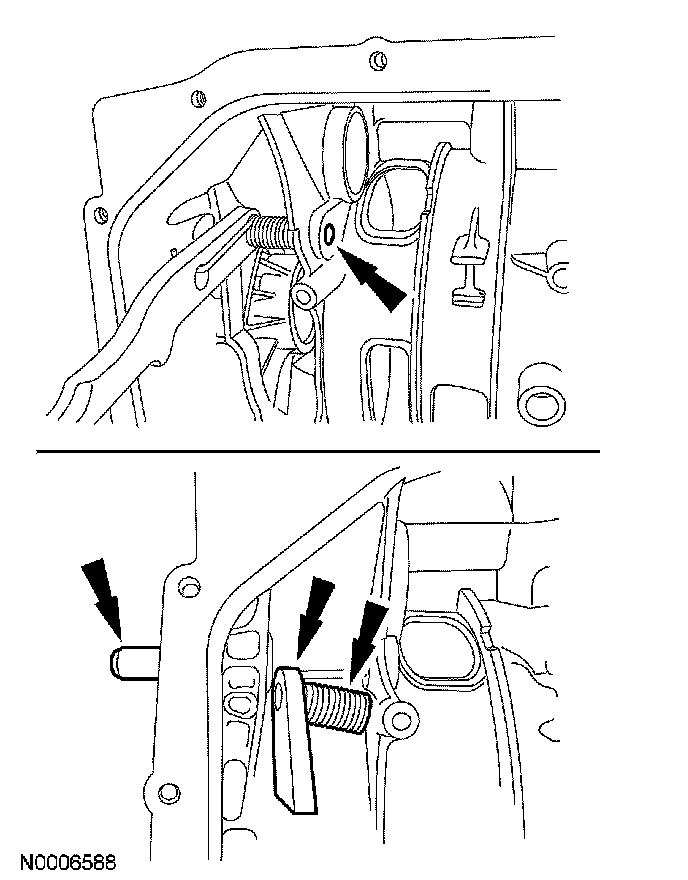 N0006588