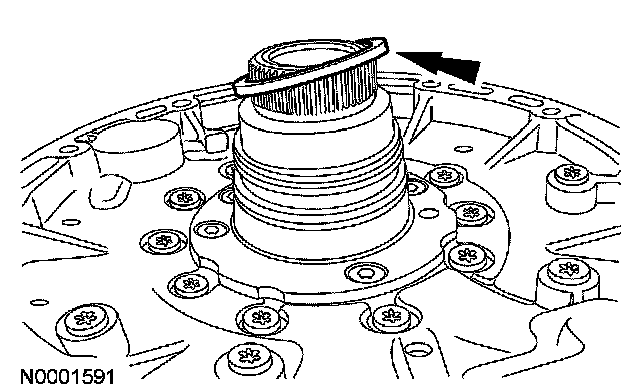 N0001591