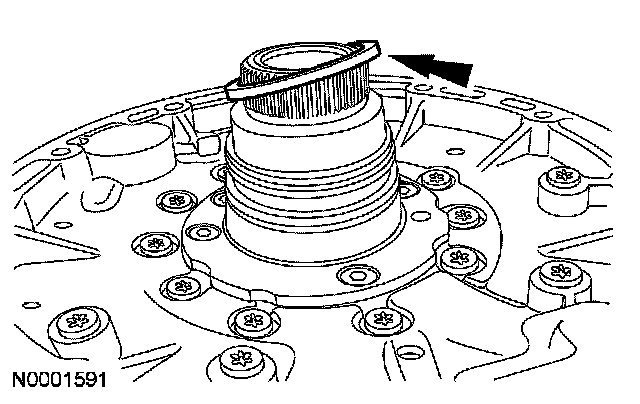 N0001591