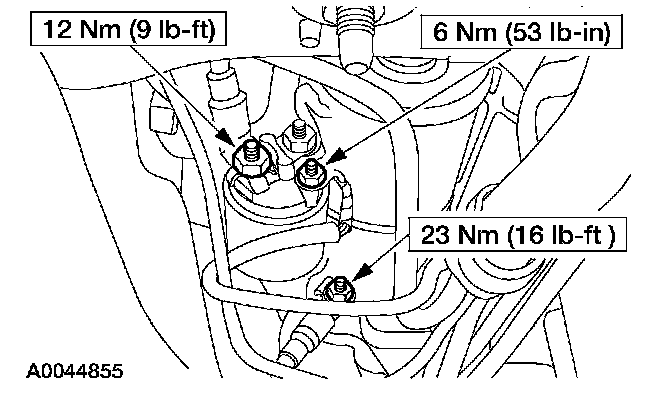 12 Nm (9 lb-ft)

6 Nm (53 lb-in)

23 Nm (16 lb-ft )

A0044855