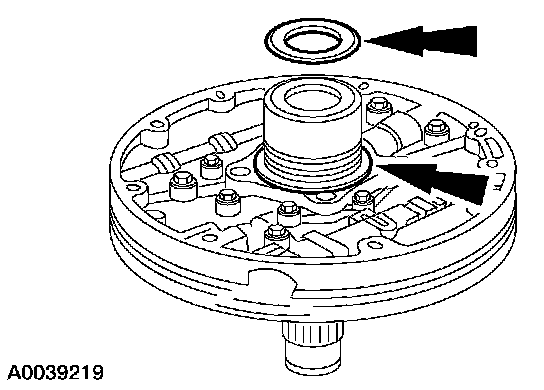 A0039219