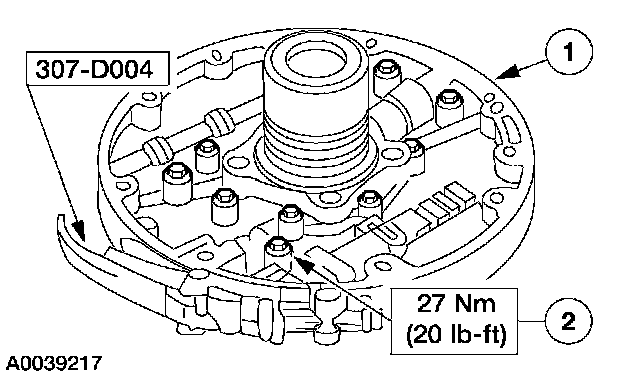 307-D004

1

27 Nm
(20 lb-ft)

2

A0039217