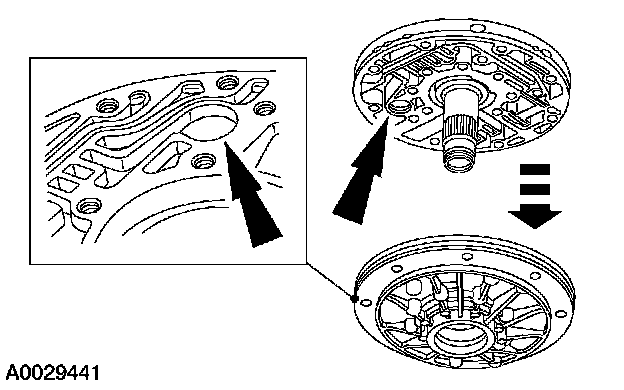 A0029441