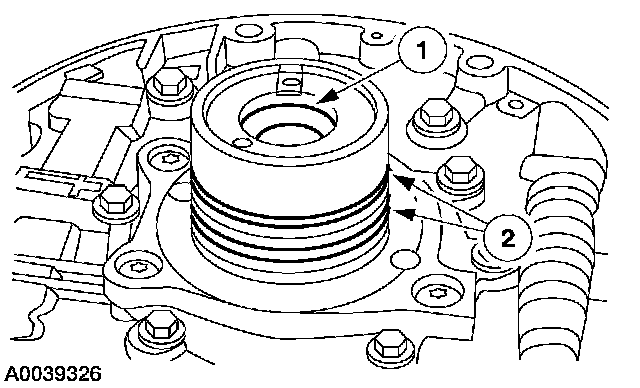 1
2
A0039326