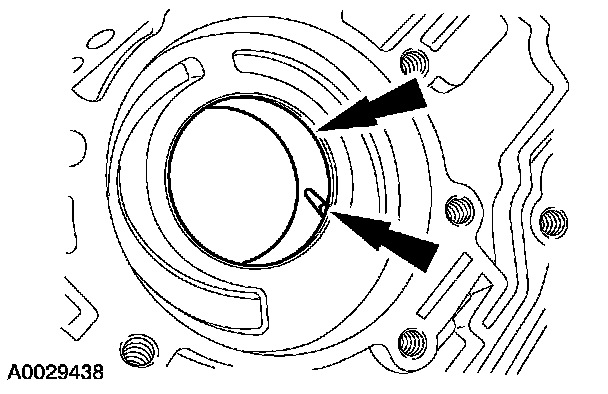 A0029438