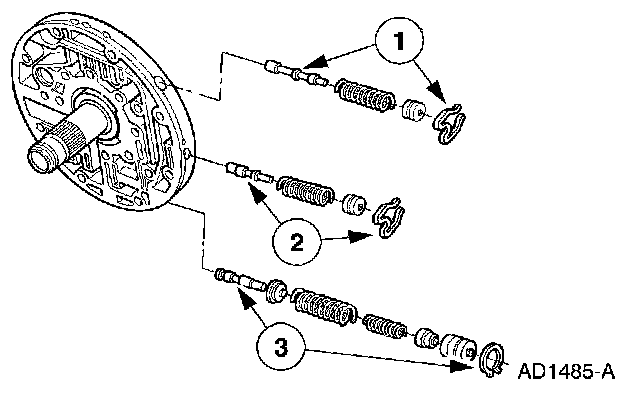 1
2
3
AD1485-A