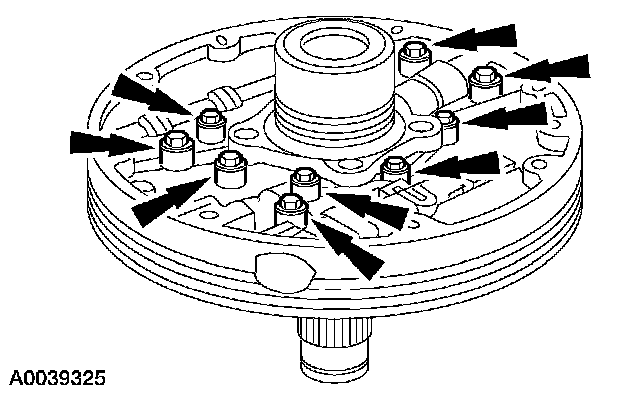 A0039325