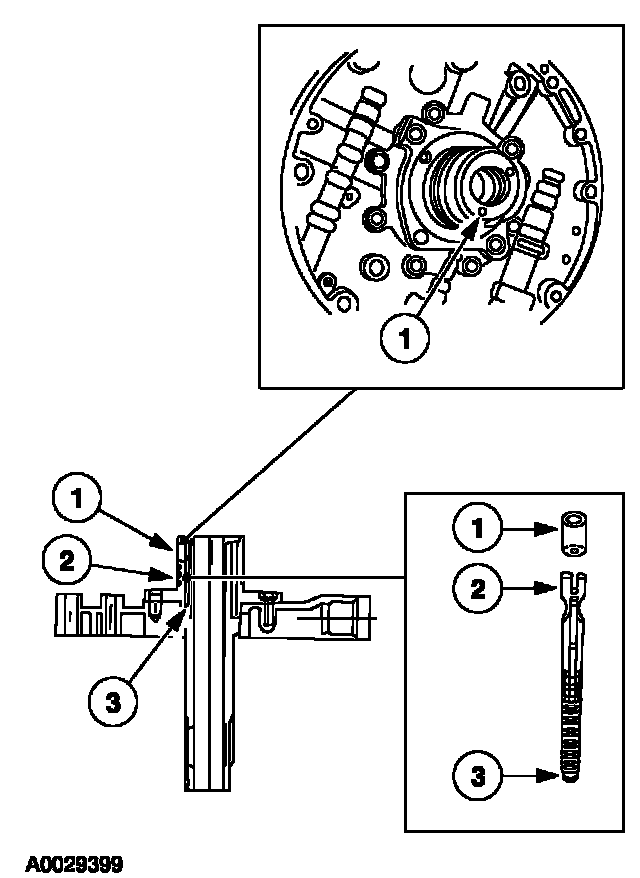 1

1

2

3

1

2

3

A0029399