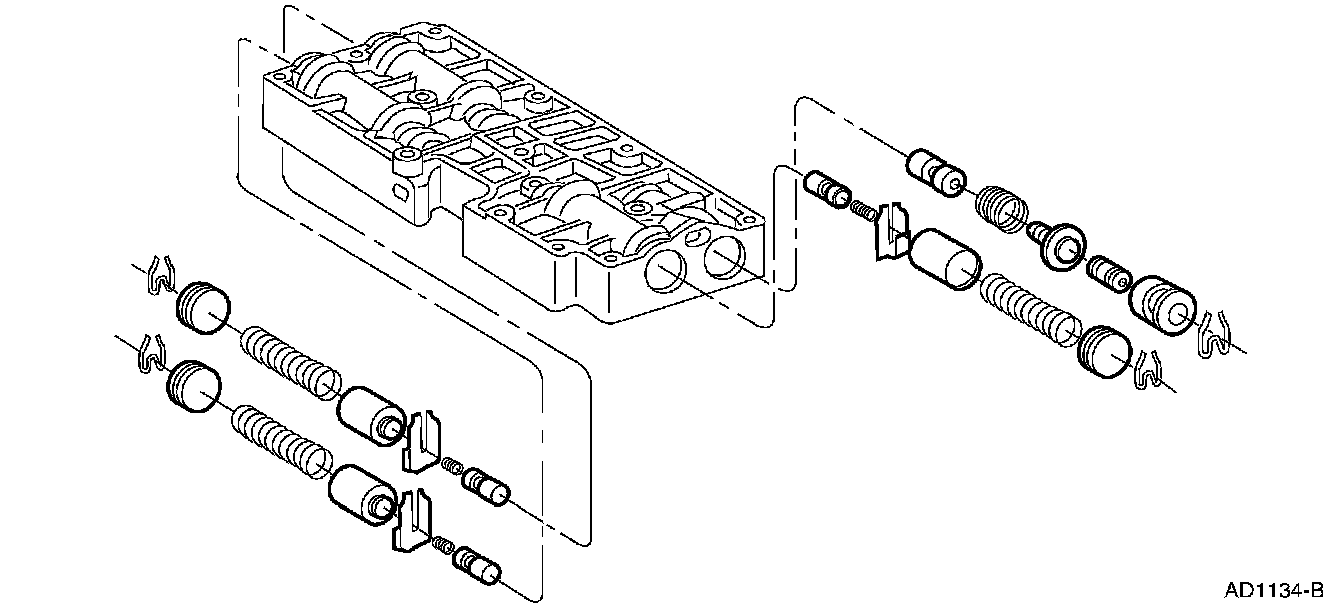 AD1134-B