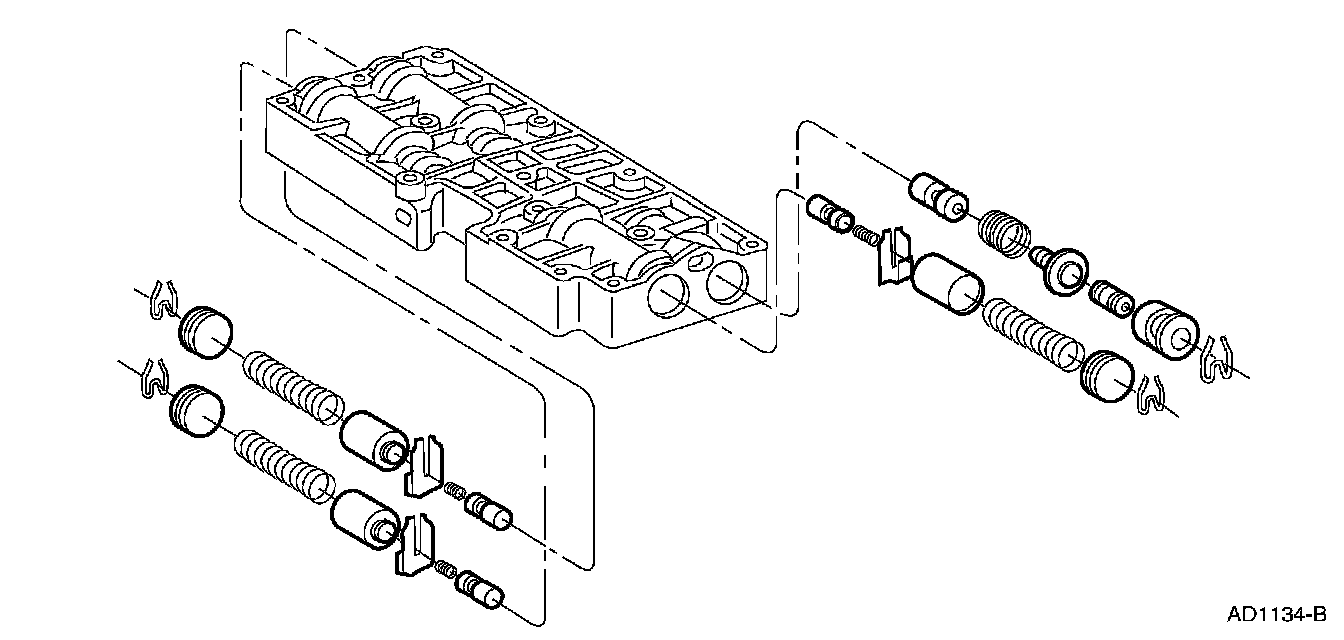 AD1134-B