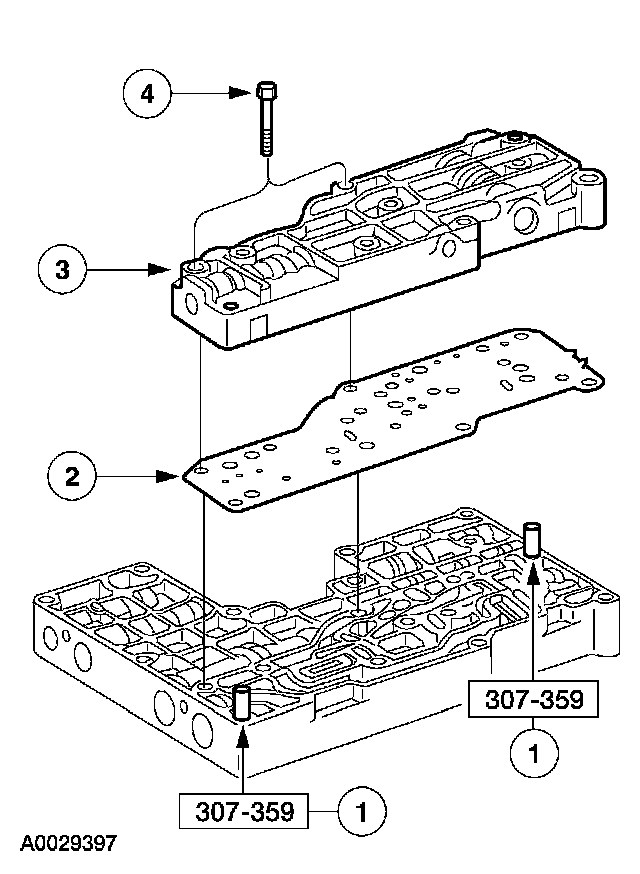 4

3

2

307-359

1

307-359

1

A0029397