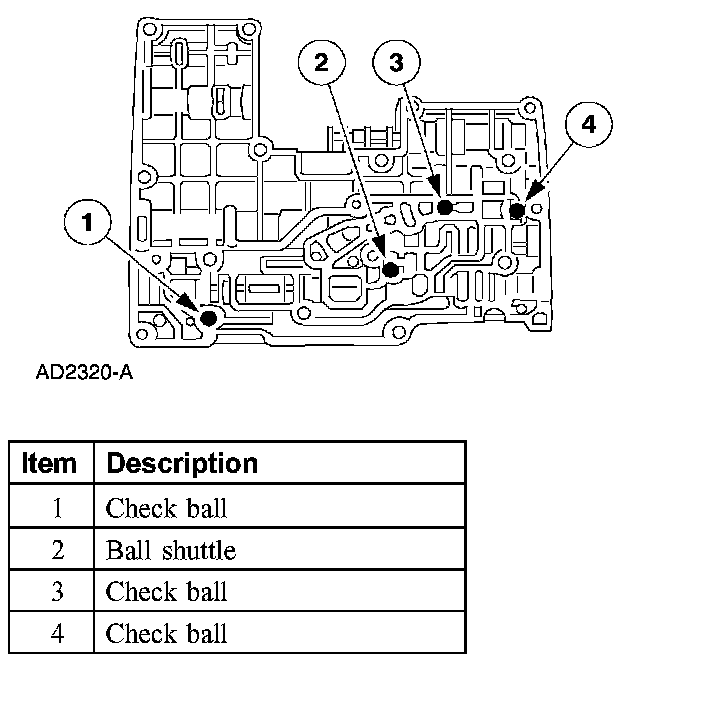 2
3
4
1

AD2320-A

| Item | Description |
|---|---|
| 1 | Check ball |
| 2 | Ball shuttle |
| 3 | Check ball |
| 4 | Check ball |