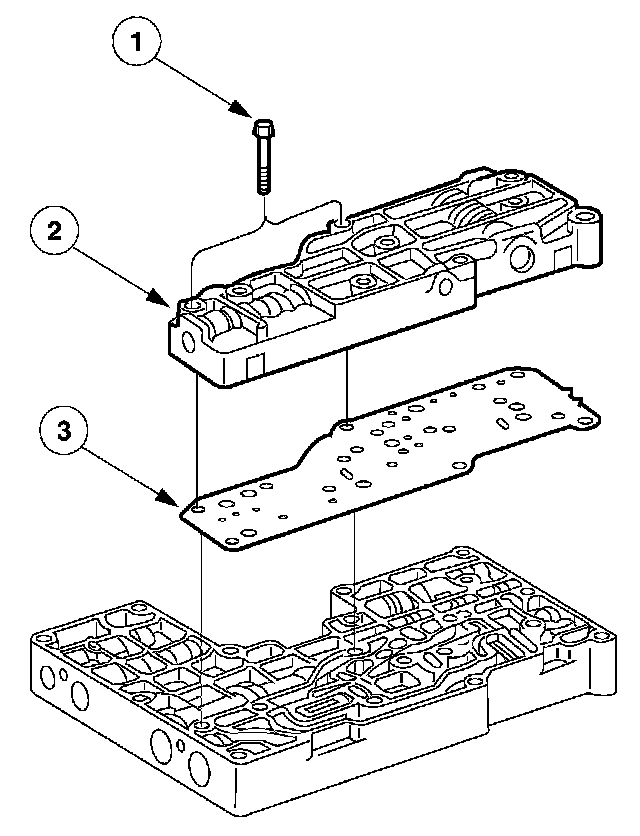 1
2
3