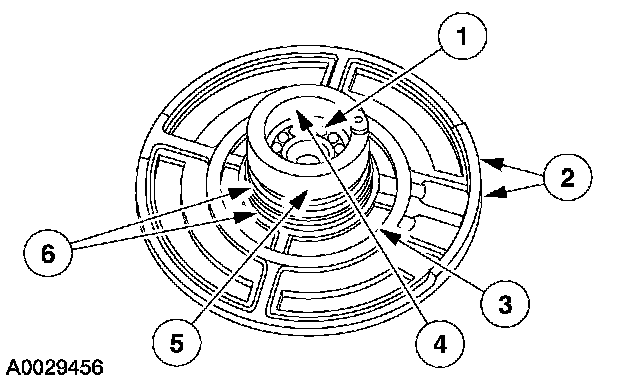 1
2
6
3
5
4
A0029456